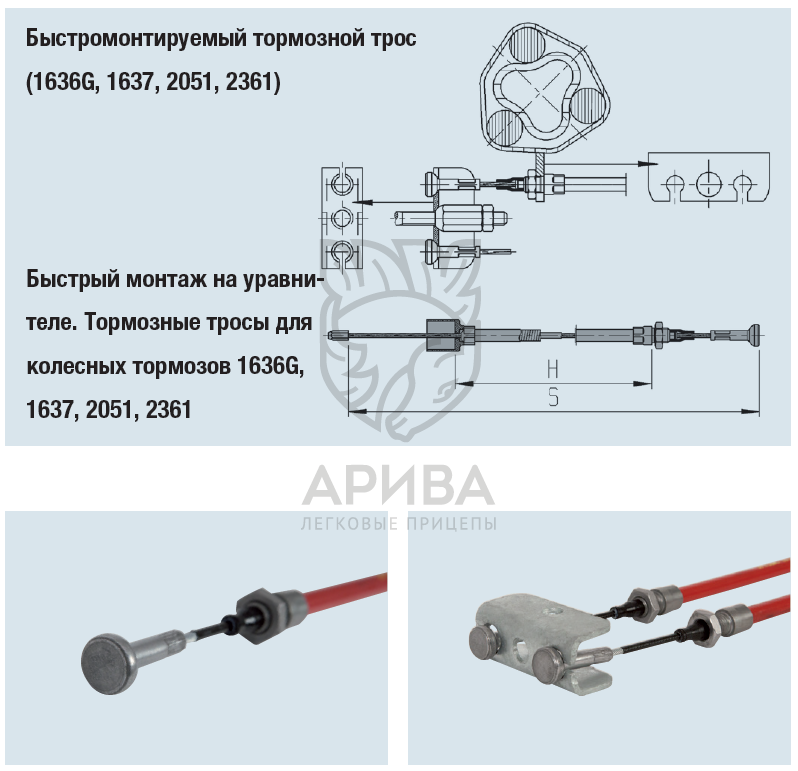 Быстромонтируемый тормозной трос (1636G, 1637, 2051, 2361)

Быстрый монтаж на уравнителе. Тормозные тросы для колесных тормозов 1636G, 1637, 2051, 2361

H

S

АРИВА
ЛЕГКОВЫЕ ПРИЦЕПЫ