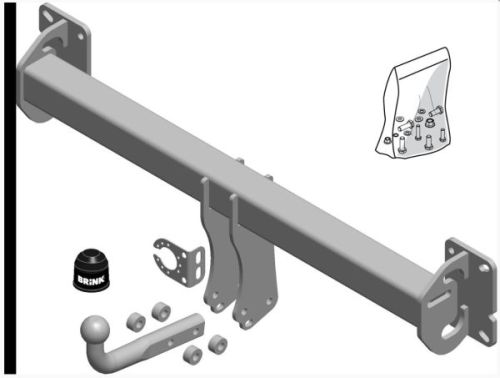 BRINK