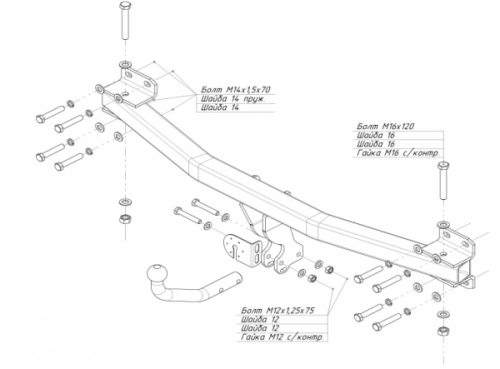 Болт М14х1,5х70
Шайба 14 пруж.
Шайба 14

Болт М16х120
Шайба 16
Шайба 16
Гайка М16 с/контр.

Болт М12х1,25х75
Шайба 12
Шайба 12
Гайка М12 с/контр.