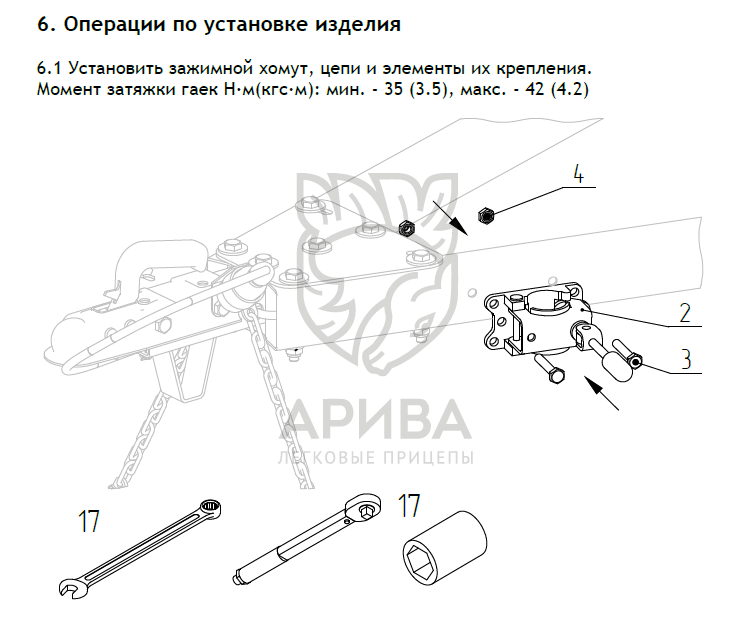 6. Операции по установке изделия

6.1 Установить зажимной хомут, цепи и элементы их крепления.
Момент затяжки гаек Н·м(кгс·м): мин. - 35 (3.5), макс. - 42 (4.2)

4

2

3

АРИВА
ЛЕГКОВЫЕ ПРИЦЕПЫ

17

17