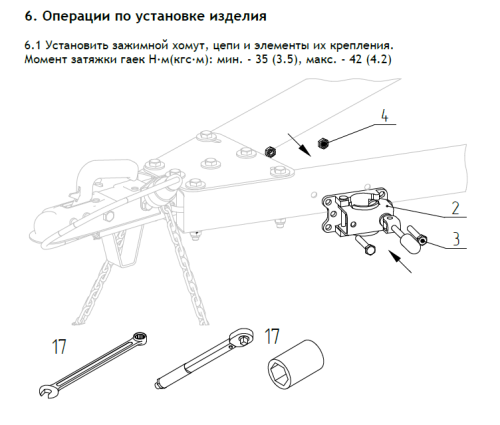 6. Операции по установке изделия

6.1 Установить зажимной хомут, цепи и элементы их крепления.
Момент затяжки гаек Н·м(кгс·м): мин. - 35 (3.5), макс. - 42 (4.2)

4

2

3

17

17