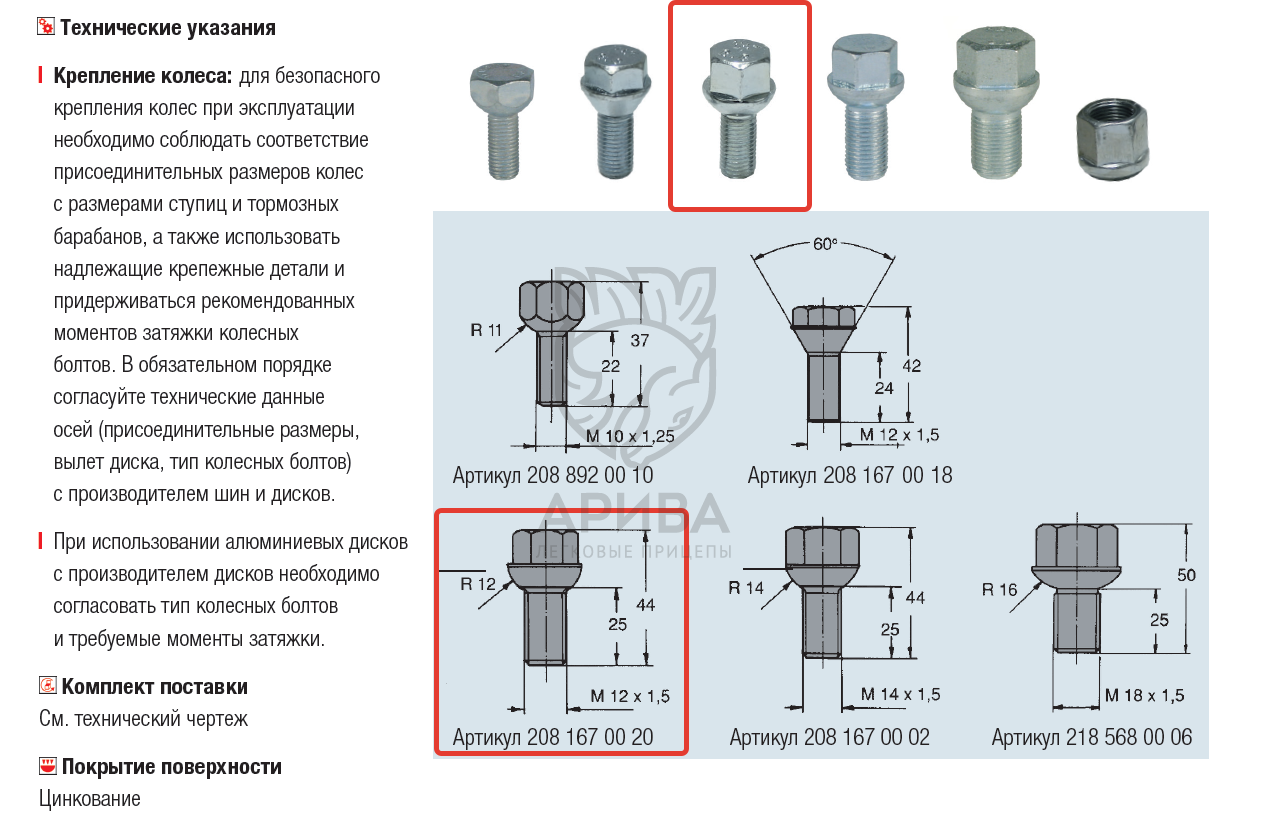 Технические указания

Крепление колеса: для безопасного крепления колес при эксплуатации необходимо соблюдать соответствие присоединительных размеров колес с размерами ступиц и тормозных барабанов, а также использовать надлежащие крепежные детали и придерживаться рекомендованных моментов затяжки колесных болтов. В обязательном порядке согласуйте технические данные осей (присоединительные размеры, вылет диска, тип колесных болтов) с производителем шин и дисков.

При использовании алюминиевых дисков с производителем дисков необходимо согласовать тип колесных болтов и требуемые моменты затяжки.

Комплект поставки
См. технический чертеж

Покрытие поверхности
Цинкование

R 11
37
22
M 10 x 1,25
Артикул 208 892 00 10

60°
42
24
M 12 x 1,5
Артикул 208 167 00 18

АРИВА
ЛЕГКОВЫЕ ПРИЦЕПЫ

R 12
44
25
M 12 x 1,5
Артикул 208 167 00 20

R 14
44
25
M 14 x 1,5
Артикул 208 167 00 02

R 16
50
25
M 18 x 1,5
Артикул 218 568 00 06