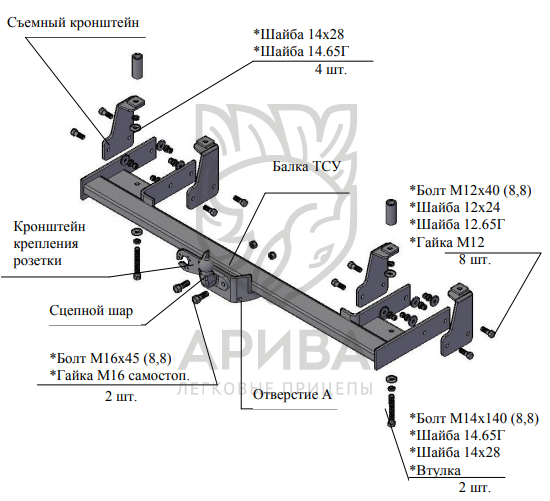 Съемный кронштейн

*Шайба 14х28
*Шайба 14.65Г
4 шт.

Балка ТСУ

*Болт М12х40 (8,8)
*Шайба 12х24
*Шайба 12.65Г
*Гайка М12
8 шт.

Кронштейн крепления розетки

Сцепной шар

*Болт М16х45 (8,8)
*Гайка М16 самостоп.
2 шт.

АРИВА
ЛЕГКОВЫЕ ПРИЦЕПЫ

Отверстие А

*Болт М14х140 (8,8)
*Шайба 14.65Г
*Шайба 14х28
*Втулка
2 шт.