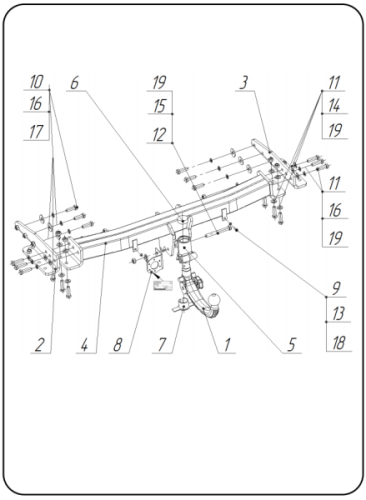 10
16
17
6
19
15
12
3
11
14
19
11
16
19
9
13
18
2
4
8
7
1
5