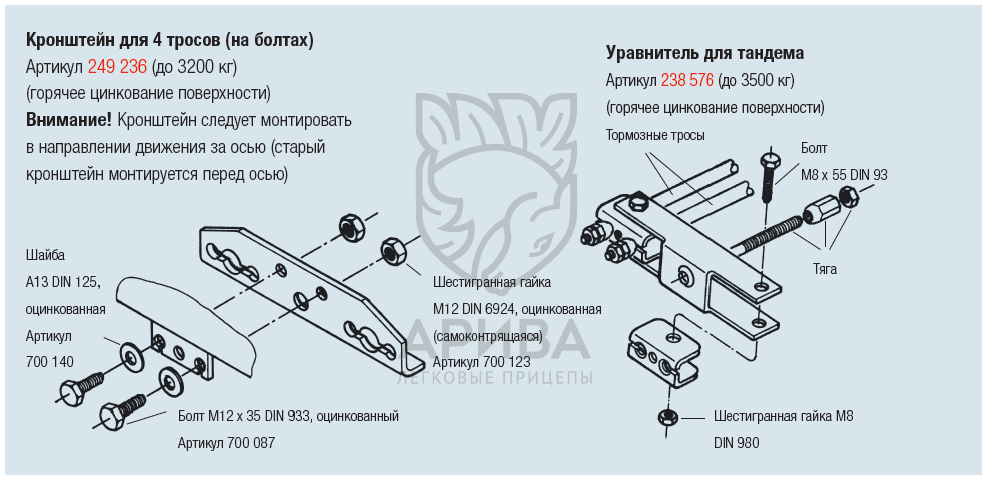 Кронштейн для 4 тросов (на болтах)
Артикул 249 236 (до 3200 кг)
(горячее цинкование поверхности)
Внимание! Кронштейн следует монтировать в направлении движения за осью (старый кронштейн монтируется перед осью)

Шайба A13 DIN 125, оцинкованная
Артикул 700 140

Шестигранная гайка M12 DIN 6924, оцинкованная (самоконтрящаяся)
Артикул 700 123

Болт M12 x 35 DIN 933, оцинкованный
Артикул 700 087

Уравнитель для тандема
Артикул 238 576 (до 3500 кг)
(горячее цинкование поверхности)

Тормозные тросы

Болт M8 x 55 DIN 93

Тяга

Шестигранная гайка M8 DIN 980

АРИВА
ЛЕГКОВЫЕ ПРИЦЕПЫ