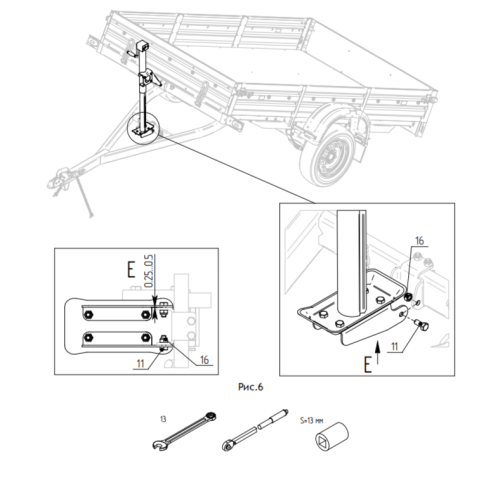 E
0.25...0.5
11
16
16
11
E
Рис.6
13
S=13 мм