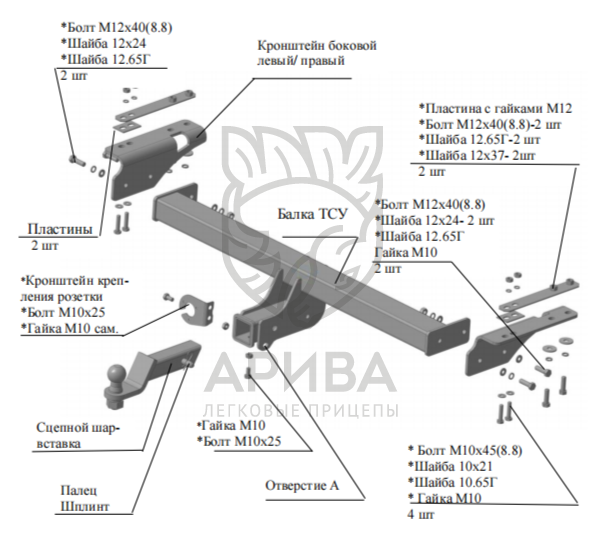 *Болт М12х40(8.8)
*Шайба 12х24
*Шайба 12.65Г
2 шт

Кронштейн боковой левый/ правый

*Пластина с гайками М12
*Болт М12х40(8.8)-2 шт
*Шайба 12.65Г-2 шт
*Шайба 12х37- 2шт
2 шт

Пластины
2 шт

Балка ТСУ

*Болт М12х40(8.8)
*Шайба 12х24- 2 шт
*Шайба 12.65Г
Гайка М10
2 шт

*Кронштейн крепления розетки
*Болт М10х25
*Гайка М10 сам.

АРИВА
ЛЕГКОВЫЕ ПРИЦЕПЫ

Сцепной шар-вставка

*Гайка М10
*Болт М10х25

Палец
Шплинт

Отверстие А

* Болт М10х45(8.8)
*Шайба 10х21
*Шайба 10.65Г
* Гайка М10
4 шт