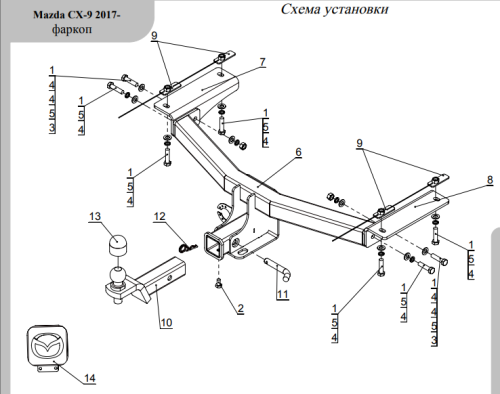 Mazda CX-9 2017-
фаркоп

Схема установки

9
7
1
4
4
5
3
1
5
4
1
5
4
1
5
4
6
9
8
13
12
1
5
4
11
2
10
1
5
4
1
5
4
1
4
4
5
3
14