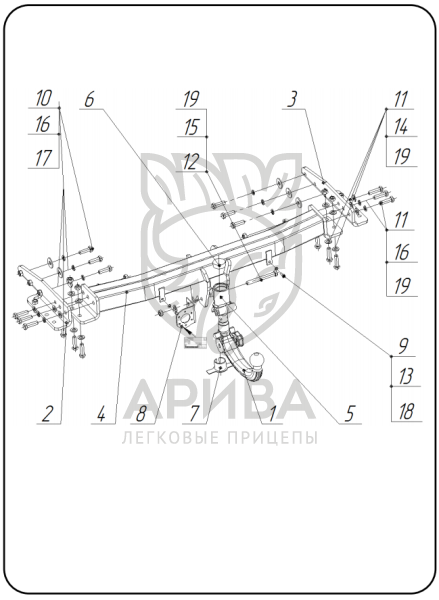 10
16
17
6
19
15
12
3
11
14
19
11
16
19
9
13
18
2
4
8
7
1
5
АРИВА
ЛЕГКОВЫЕ ПРИЦЕПЫ