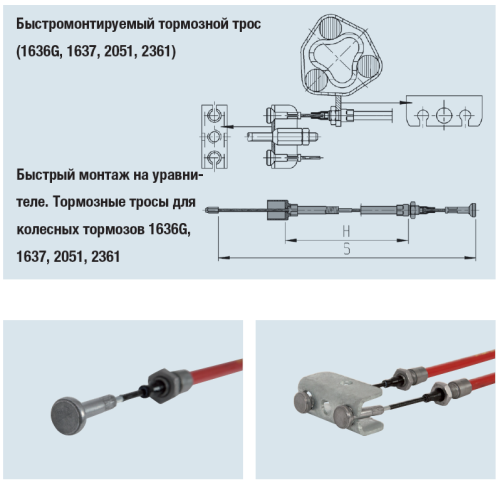 Быстромонтируемый тормозной трос (1636G, 1637, 2051, 2361)

Быстрый монтаж на уравнителе. Тормозные тросы для колесных тормозов 1636G, 1637, 2051, 2361

H

S