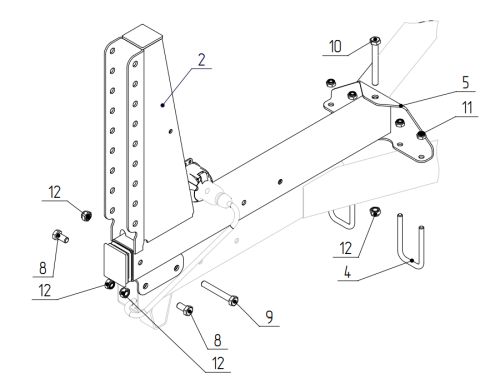 2
10
5
11
12
8
12
12
4
9
8
12