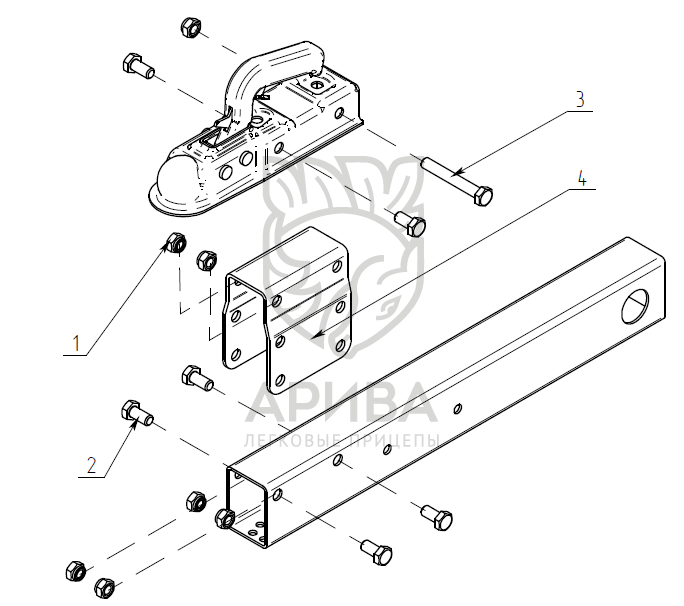 3
4
1
2
АРИВА
ЛЕГКОВЫЕ ПРИЦЕПЫ