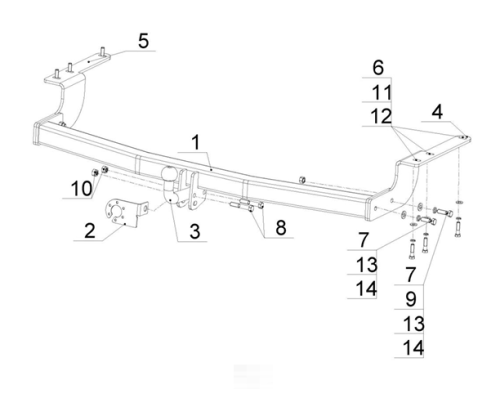 5

6
11
12

4

1

10

2

3

8

7
13
14

7
9
13
14