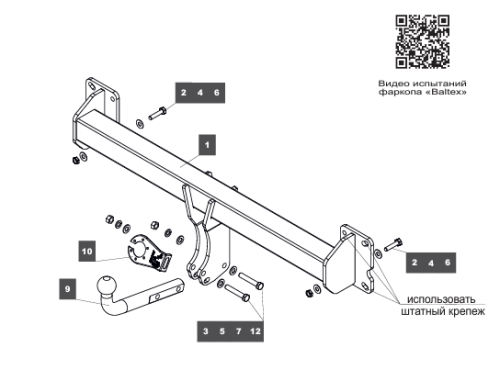 Видео испытаний фаркопа «Baltex»

2 4 6

1

10

9

2 4 6

использовать штатный крепеж

3 5 7 12