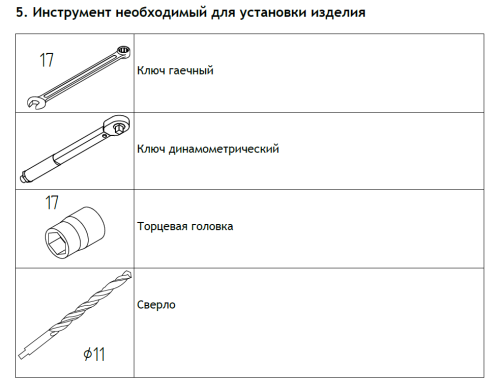 5. Инструмент необходимый для установки изделия

| | |
|---|---|
| 17 | Ключ гаечный |
| | Ключ динамометрический |
| 17 | Торцевая головка |
| $\phi 11$ | Сверло |