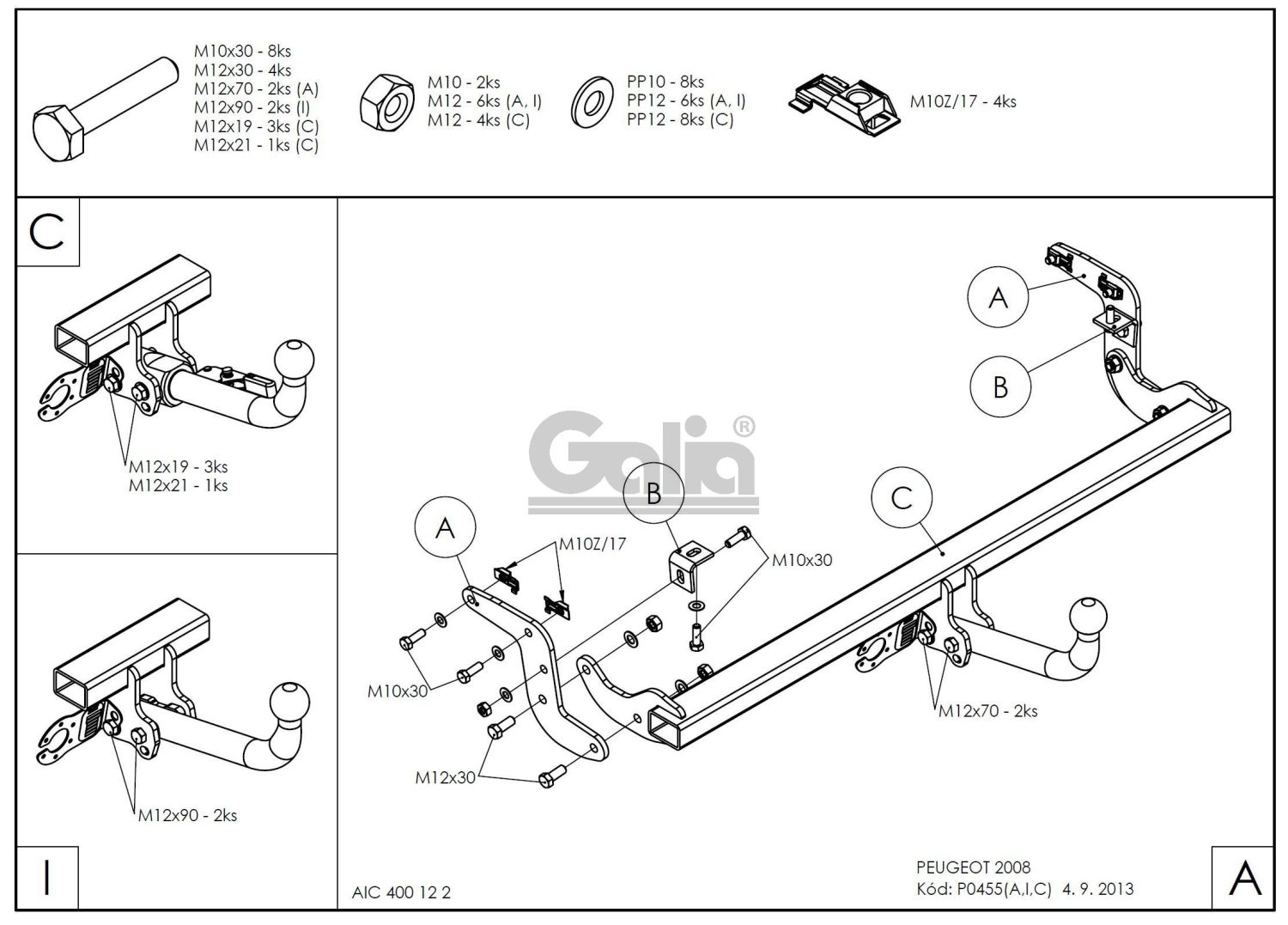 M10x30 - 8ks
M12x30 - 4ks
M12x70 - 2ks (A)
M12x90 - 2ks (I)
M12x19 - 3ks (C)
M12x21 - 1ks (C)

M10 - 2ks
M12 - 6ks (A, I)
M12 - 4ks (C)

PP10 - 8ks
PP12 - 6ks (A, I)
PP12 - 8ks (C)

M10Z/17 - 4ks

C

M12x19 - 3ks
M12x21 - 1ks

M12x90 - 2ks

I

Galia®

A

B

C

A

B

M10Z/17

M10x30

M10x30

M12x30

M12x70 - 2ks

AIC 400 12 2

PEUGEOT 2008
Kód: P0455(A,I,C) 4. 9. 2013

A