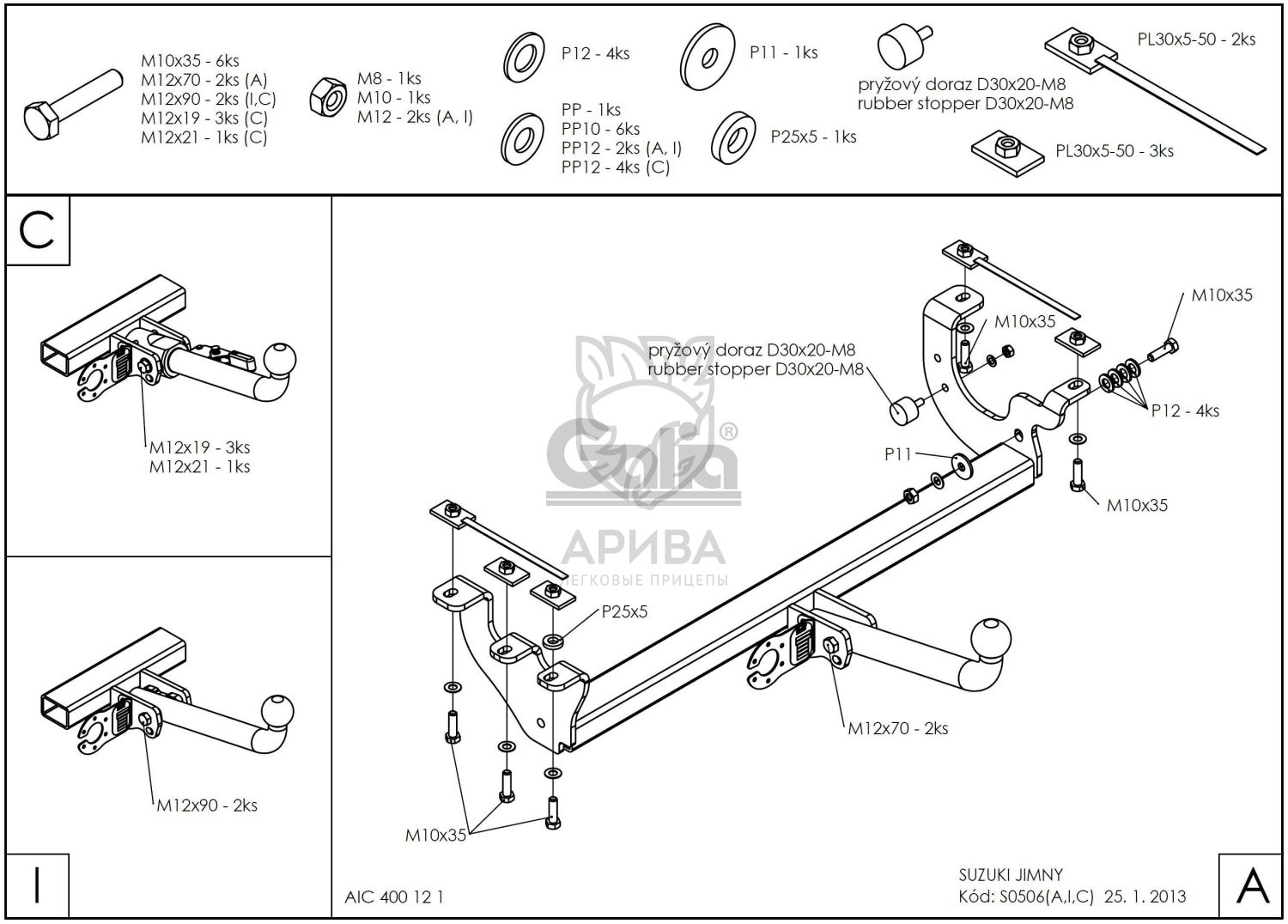 M10x35 - 6ks
M12x70 - 2ks (A)
M12x90 - 2ks (I,C)
M12x19 - 3ks (C)
M12x21 - 1ks (C)

M8 - 1ks
M10 - 1ks
M12 - 2ks (A, I)

P12 - 4ks

PP - 1ks
PP10 - 6ks
PP12 - 2ks (A, I)
PP12 - 4ks (C)

P11 - 1ks

P25x5 - 1ks

pryžový doraz D30x20-M8
rubber stopper D30x20-M8

PL30x5-50 - 2ks

PL30x5-50 - 3ks

C

M12x19 - 3ks
M12x21 - 1ks

M12x90 - 2ks

I

pryžový doraz D30x20-M8
rubber stopper D30x20-M8

M10x35

M10x35

P12 - 4ks

P11

M10x35

Galia®

АРИВА
ЛЕГКОВЫЕ ПРИЦЕПЫ

P25x5

M12x70 - 2ks

M10x35

AIC 400 12 1

SUZUKI JIMNY
Kód: S0506(A,I,C) 25. 1. 2013

A