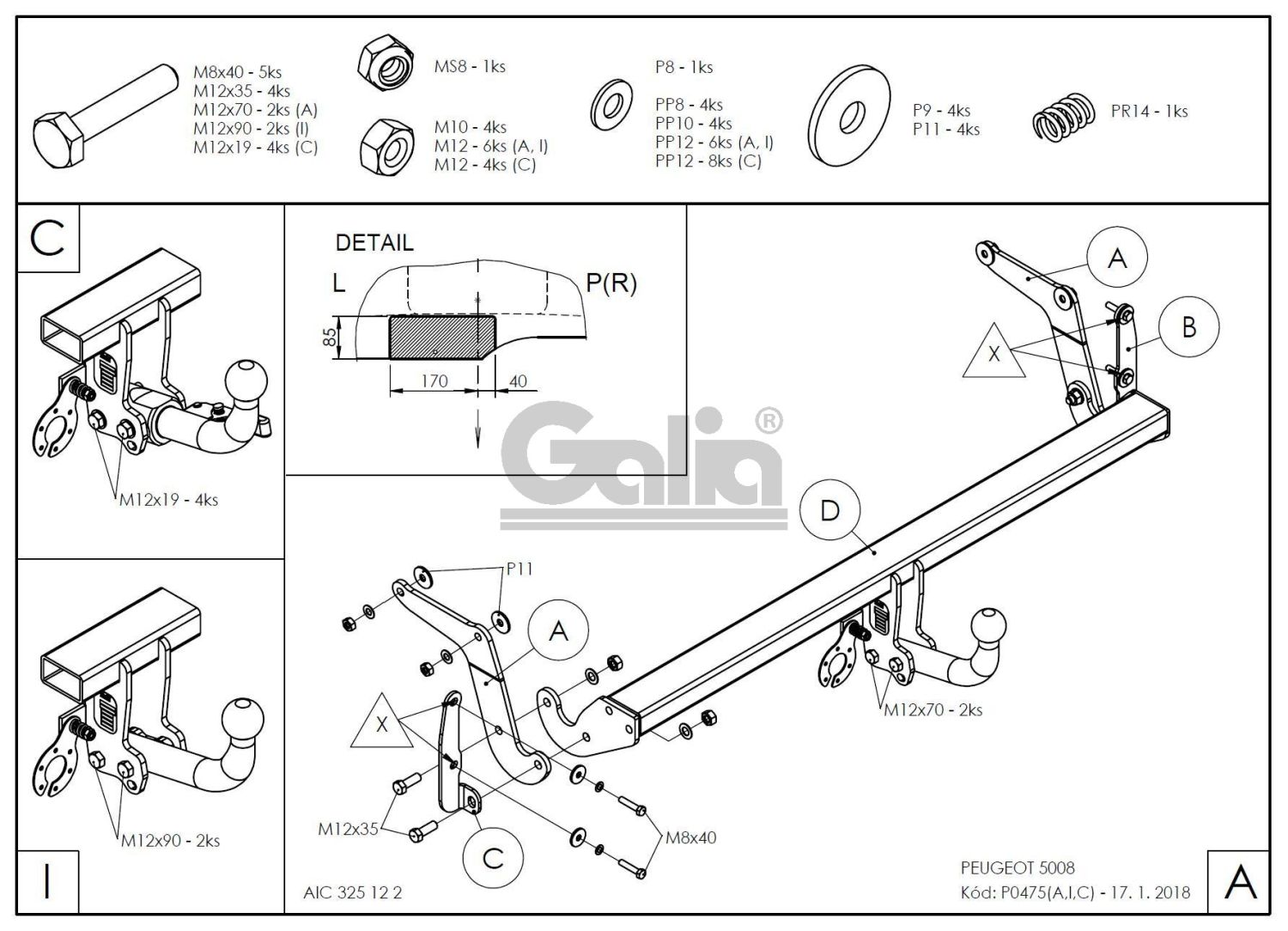 M8x40 - 5ks
M12x35 - 4ks
M12x70 - 2ks (A)
M12x90 - 2ks (I)
M12x19 - 4ks (C)

MS8 - 1ks

M10 - 4ks
M12 - 6ks (A, I)
M12 - 4ks (C)

P8 - 1ks

PP8 - 4ks
PP10 - 4ks
PP12 - 6ks (A, I)
PP12 - 8ks (C)

P9 - 4ks
P11 - 4ks

PR14 - 1ks

C

M12x19 - 4ks

DETAIL

L

P(R)

85

170

40

Galia®

A

B

X

D

P11

A

X

M12x35

C

M8x40

M12x70 - 2ks

M12x90 - 2ks

I

AIC 325 12 2

PEUGEOT 5008
Kód: P0475(A,I,C) - 17. 1. 2018

A