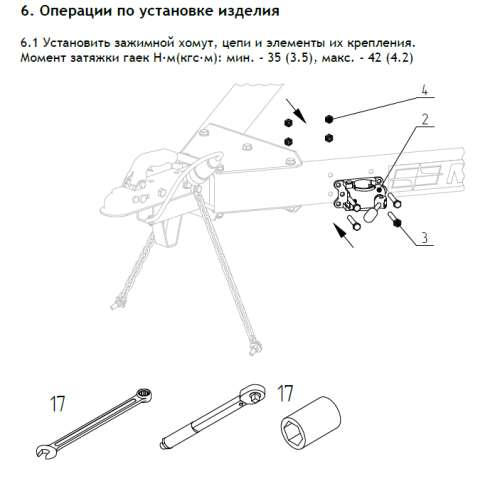 6. Операции по установке изделия

6.1 Установить зажимной хомут, цепи и элементы их крепления. Момент затяжки гаек Н·м(кгс·м): мин. - 35 (3.5), макс. - 42 (4.2)

4

2

3

17

17