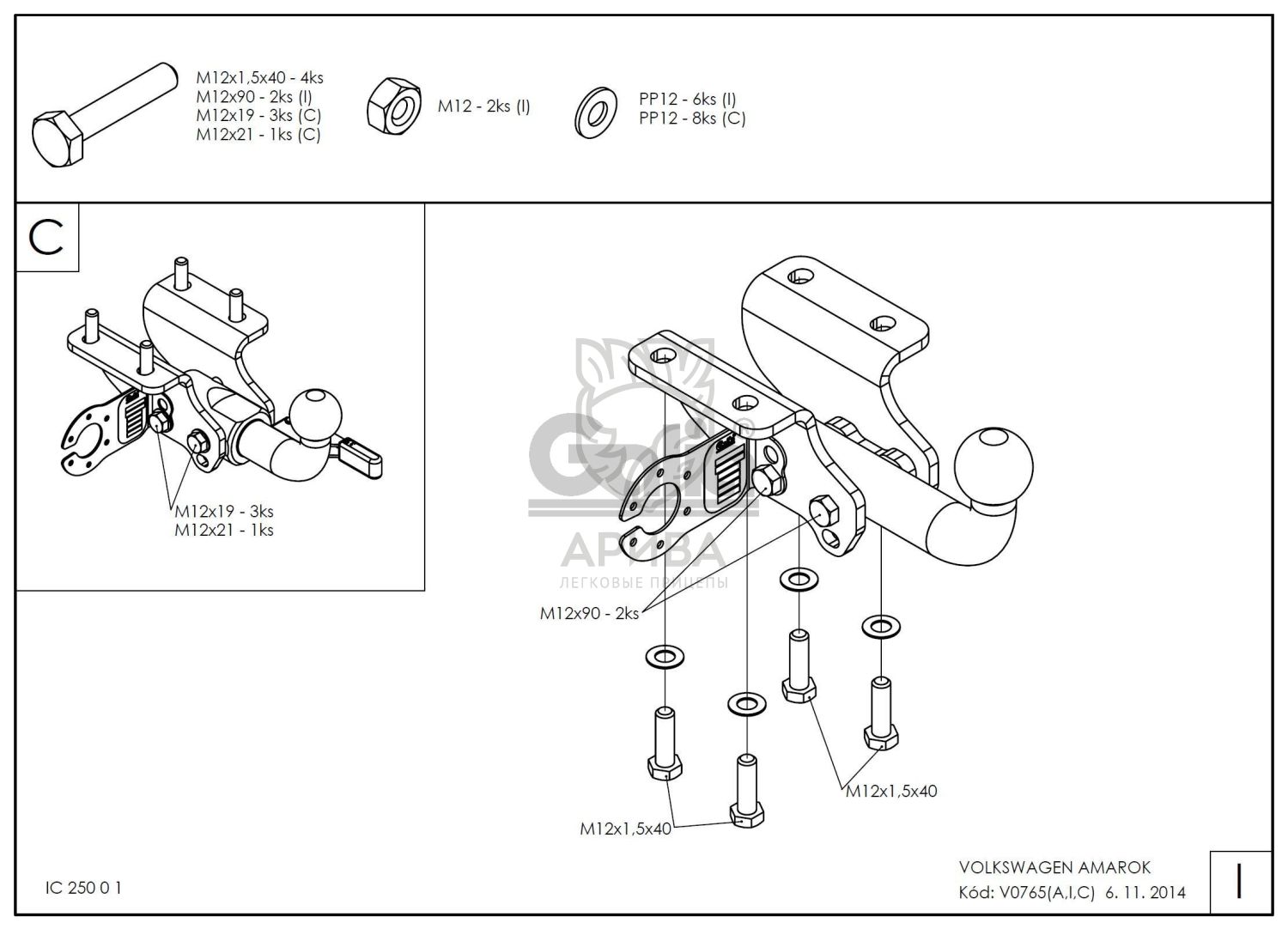 M12x1,5x40 - 4ks
M12x90 - 2ks (I)
M12x19 - 3ks (C)
M12x21 - 1ks (C)

M12 - 2ks (I)

PP12 - 6ks (I)
PP12 - 8ks (C)

C

M12x19 - 3ks
M12x21 - 1ks

АРИВА
ЛЕГКОВЫЕ ПРИЦЕПЫ

M12x90 - 2ks

M12x1,5x40

M12x1,5x40

IC 250 0 1

VOLKSWAGEN AMAROK
Kód: V0765(A,I,C) 6. 11. 2014

I