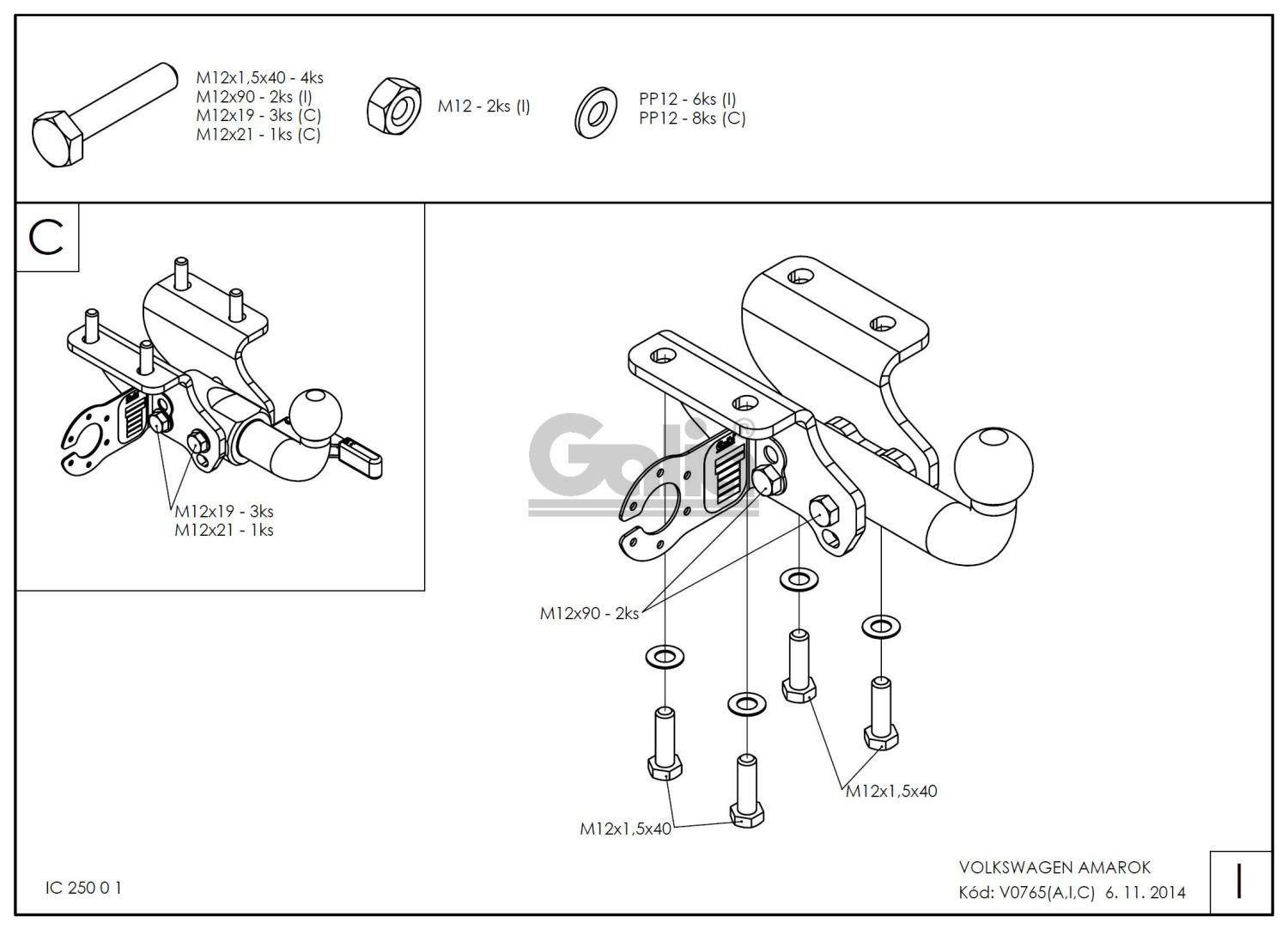 M12x1,5x40 - 4ks
M12x90 - 2ks (I)
M12x19 - 3ks (C)
M12x21 - 1ks (C)

M12 - 2ks (I)

PP12 - 6ks (I)
PP12 - 8ks (C)

C

M12x19 - 3ks
M12x21 - 1ks

Galia

M12x90 - 2ks

M12x1,5x40

M12x1,5x40

IC 250 0 1

VOLKSWAGEN AMAROK
Kód: V0765(A,I,C) 6. 11. 2014

I