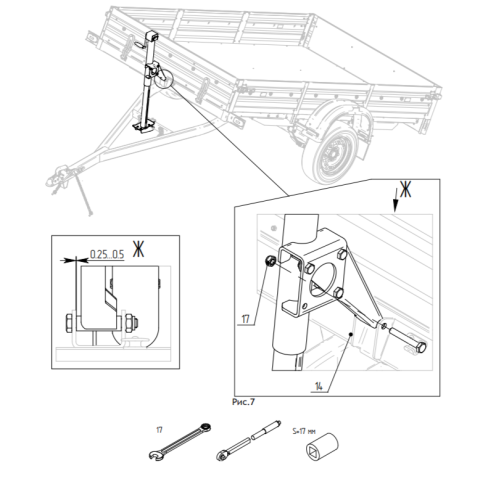 Ж

0.25...0.5
Ж

17

14

Рис.7

17

S=17 мм