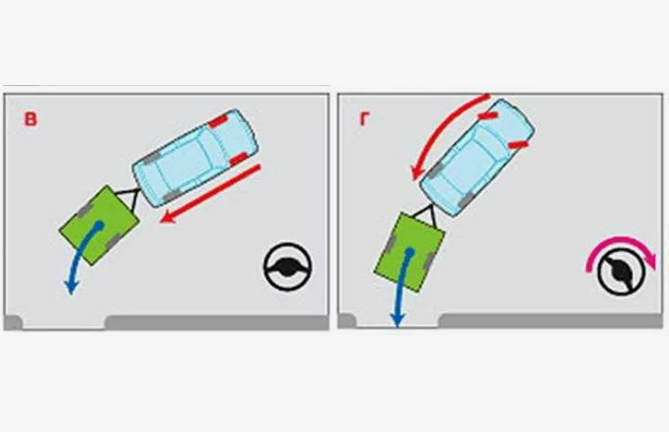 В

Г