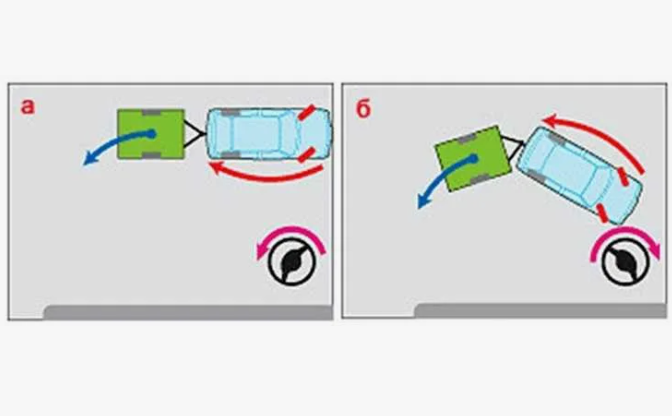 а

б