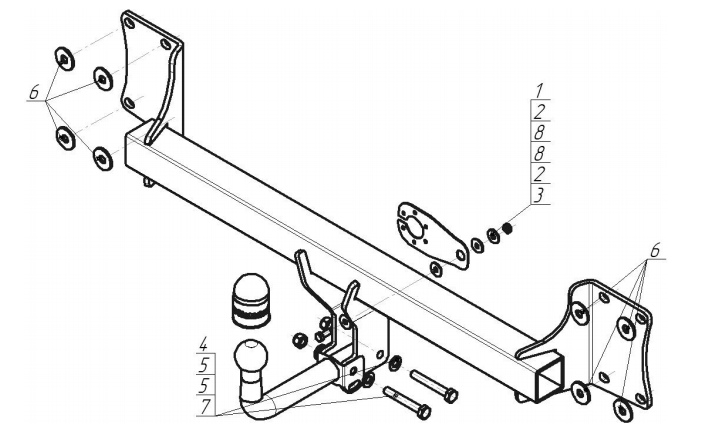 6
1
2
8
8
2
3
6
4
5
5
7