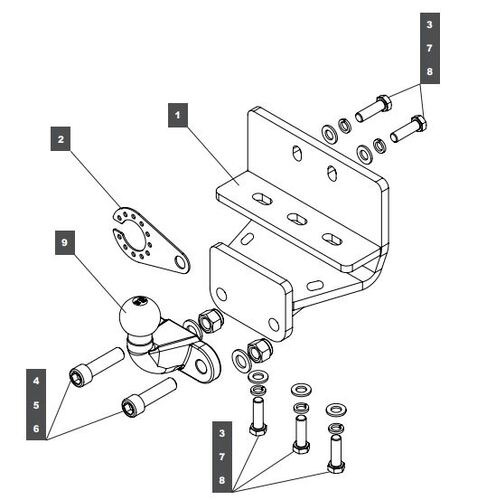 3
7
8

1

2

9

4
5
6

3
7
8