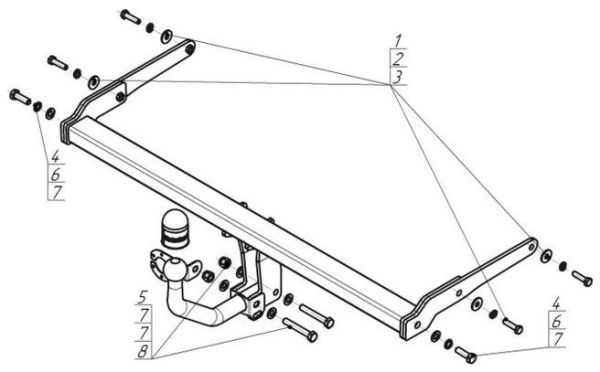 1
2
3

4
6
7

5
7
7
8

4
6
7