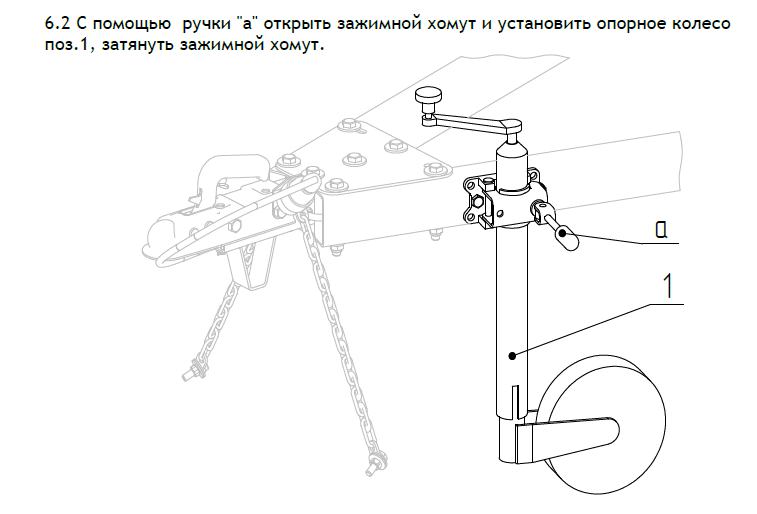 6.2 С помощью ручки "а" открыть зажимной хомут и установить опорное колесо поз.1, затянуть зажимной хомут.

a

1