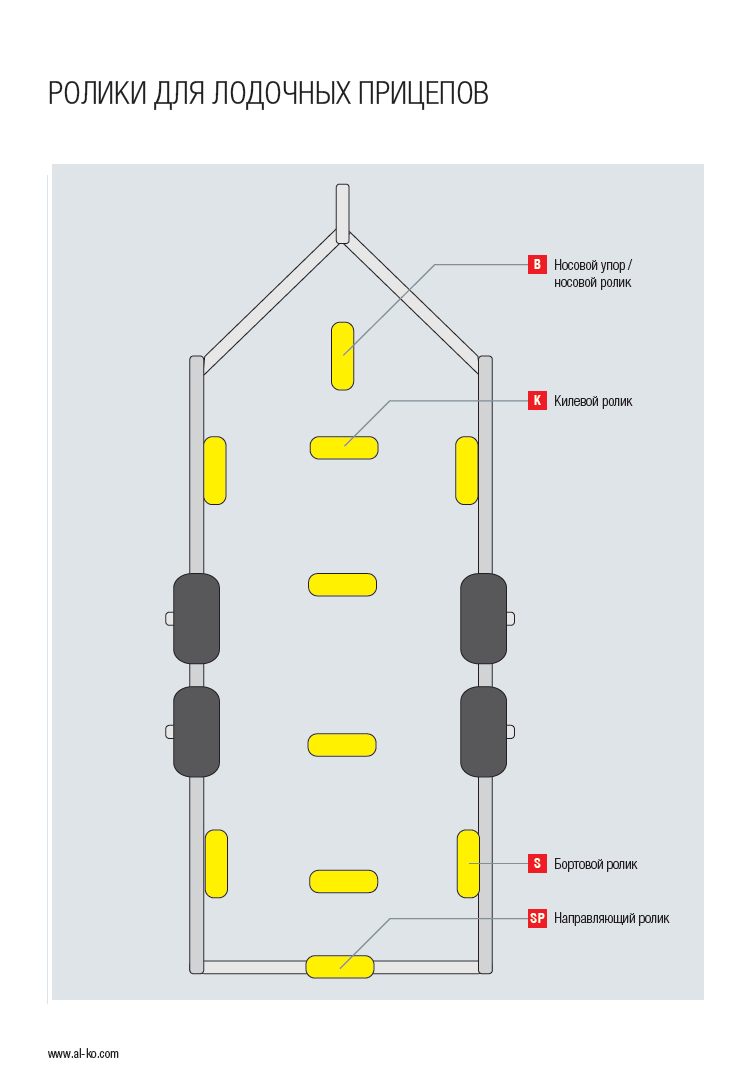 РОЛИКИ ДЛЯ ЛОДОЧНЫХ ПРИЦЕПОВ

B Носовой упор / носовой ролик

K Килевой ролик

S Бортовой ролик

SP Направляющий ролик

www.al-ko.com