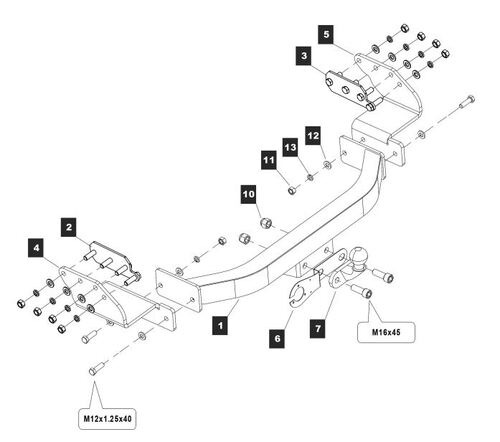 5
3
12
13
11
10
2
4
1
6
7
M16x45
M12x1.25x40