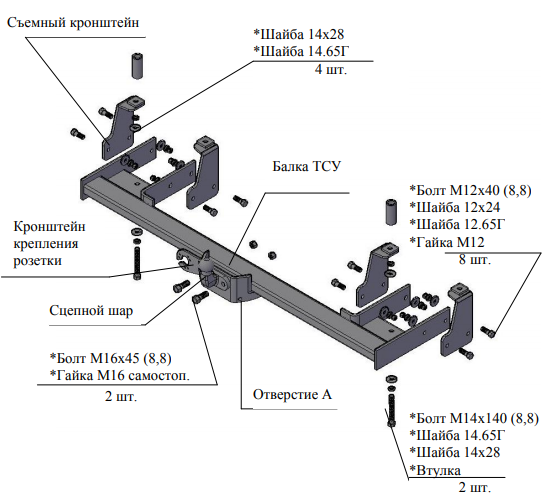 Съемный кронштейн

*Шайба 14х28
*Шайба 14.65Г
4 шт.

Балка ТСУ

*Болт М12х40 (8,8)
*Шайба 12х24
*Шайба 12.65Г
*Гайка М12
8 шт.

Кронштейн крепления розетки

Сцепной шар

*Болт М16х45 (8,8)
*Гайка М16 самостоп.
2 шт.

Отверстие А

*Болт М14х140 (8,8)
*Шайба 14.65Г
*Шайба 14х28
*Втулка
2 шт.