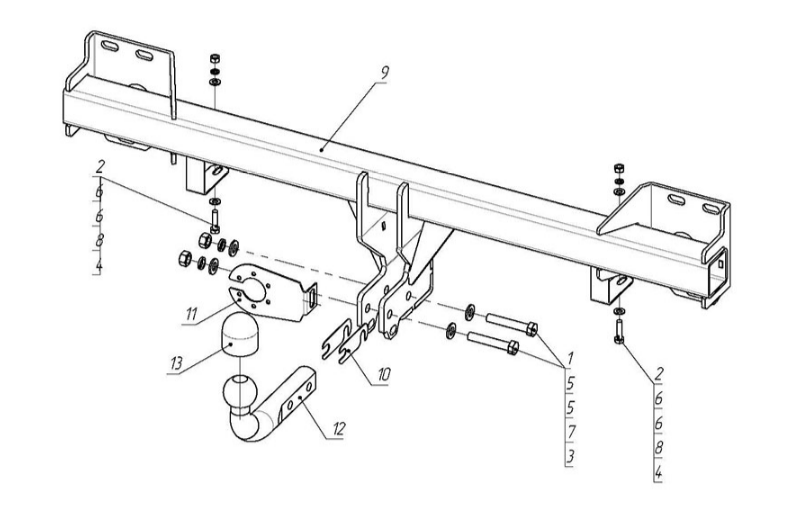 9

2
6
6
8
4

11

13

10

12

1
5
5
7
3

2
6
6
8
4