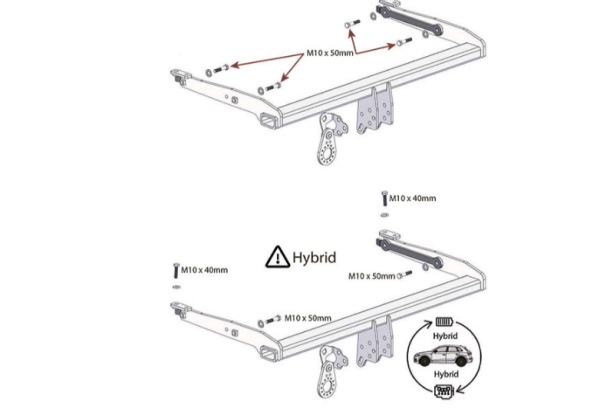 M10 x 50mm

M10 x 40mm

Hybrid

M10 x 40mm

M10 x 50mm

M10 x 50mm

Hybrid

Hybrid