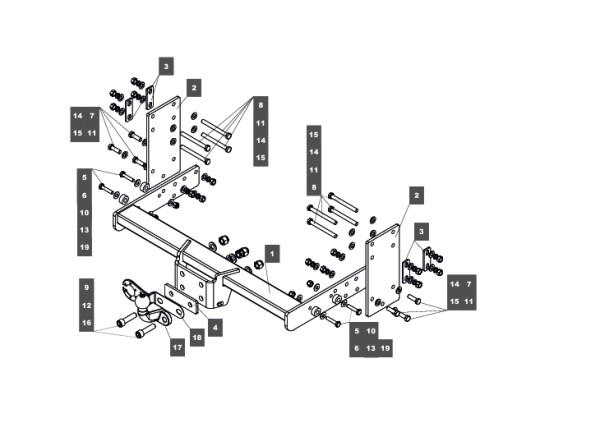 3
2
14 7
15 11
8
11
14
15
15
14
11
8
5
6
10
13
19
2
3
1
14 7
15 11
9
12
16
18
4
17
5 10
6 13 19