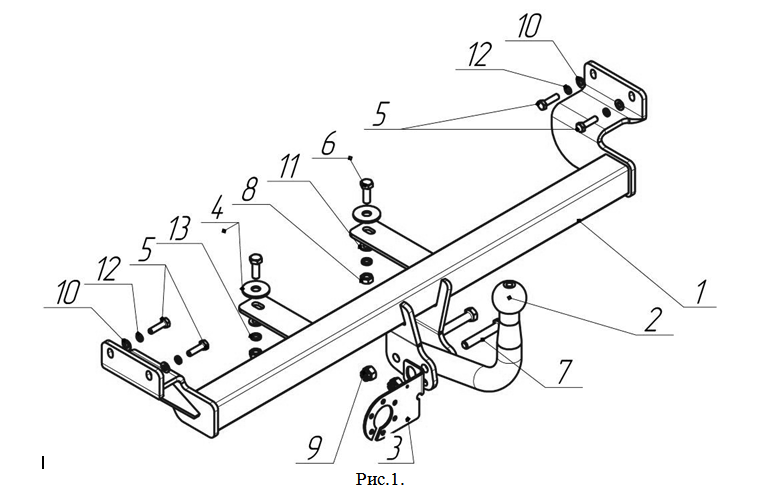 10
12
5
6
11
8
4
13
5
12
10
1
2
7
9
3
Рис.1.