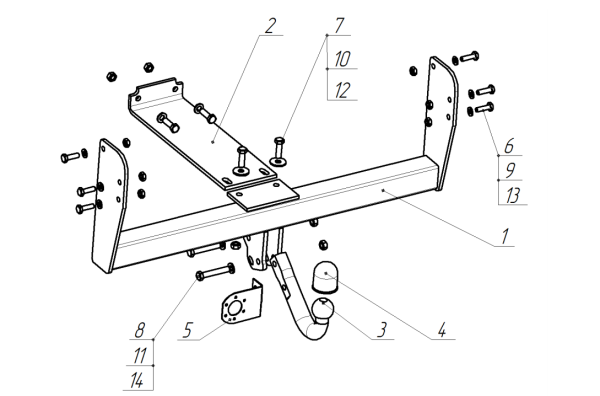 2
7
10
12
6
9
13
1
8
11
14
5
3
4