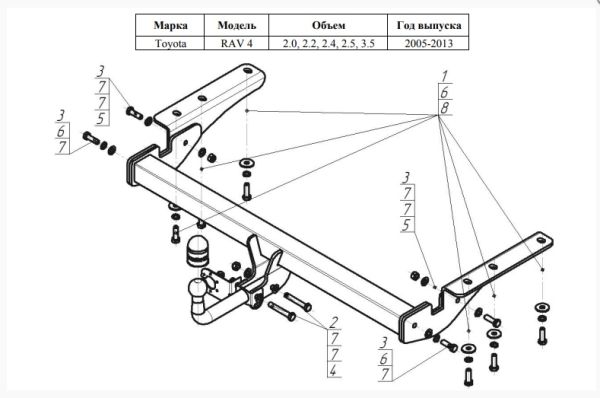 | Марка | Модель | Объем | Год выпуска |
|---|---|---|---|
| Toyota | RAV 4 | 2.0, 2.2, 2.4, 2.5, 3.5 | 2005-2013 |

3
7
7
5

3
6
7

1
6
8

3
7
7
5

2
7
7
4

3
6
7