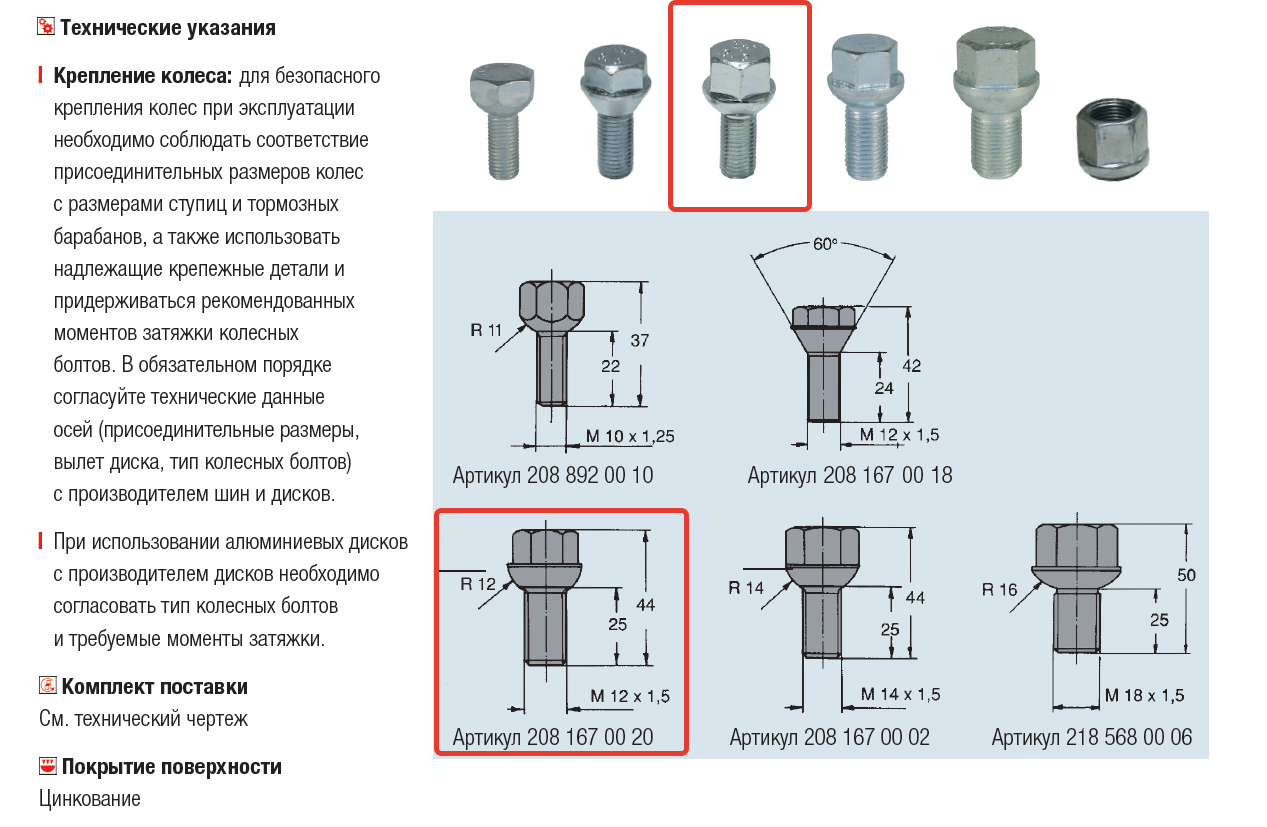 Технические указания

Крепление колеса: для безопасного крепления колес при эксплуатации необходимо соблюдать соответствие присоединительных размеров колес с размерами ступиц и тормозных барабанов, а также использовать надлежащие крепежные детали и придерживаться рекомендованных моментов затяжки колесных болтов. В обязательном порядке согласуйте технические данные осей (присоединительные размеры, вылет диска, тип колесных болтов) с производителем шин и дисков.

При использовании алюминиевых дисков с производителем дисков необходимо согласовать тип колесных болтов и требуемые моменты затяжки.

Комплект поставки
См. технический чертеж

Покрытие поверхности
Цинкование

R 11
37
22
M 10 x 1,25
Артикул 208 892 00 10

60°
42
24
M 12 x 1,5
Артикул 208 167 00 18

R 12
44
25
M 12 x 1,5
Артикул 208 167 00 20

R 14
44
25
M 14 x 1,5
Артикул 208 167 00 02

R 16
50
25
M 18 x 1,5
Артикул 218 568 00 06