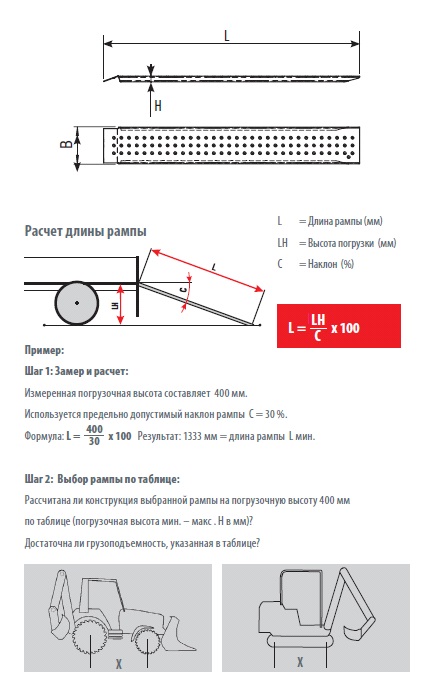 L

H

B

Расчет длины рампы

L = Длина рампы (мм)
LH = Высота погрузки (мм)
C = Наклон (%)

L

C

LH

$L = \frac{LH}{C} \times 100$

Пример:

Шаг 1: Замер и расчет:

Измеренная погрузочная высота составляет 400 мм.

Используется предельно допустимый наклон рампы C = 30 %.

Формула: $L = \frac{400}{30} \times 100$ Результат: 1333 мм = длина рампы L мин.

Шаг 2: Выбор рампы по таблице:

Рассчитана ли конструкция выбранной рампы на погрузочную высоту 400 мм по таблице (погрузочная высота мин. – макс . H в мм)?

Достаточна ли грузоподъемность, указанная в таблице?

X

X