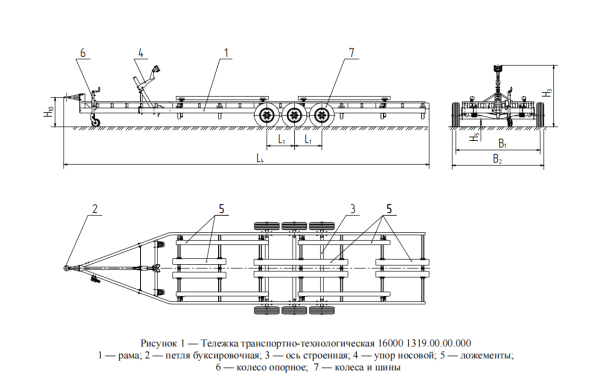 6
4
1
7
$H_{10}$
$L_1$
$L_1$
$L_4$
$H_3$
$H_5$
$B_1$
$B_2$
2
5
3
5

Рисунок 1 — Тележка транспортно-технологическая 16000 1319.00.00.000
1 — рама; 2 — петля буксировочная; 3 — ось строенная; 4 — упор носовой; 5 — ложементы; 6 — колесо опорное; 7 — колеса и шины