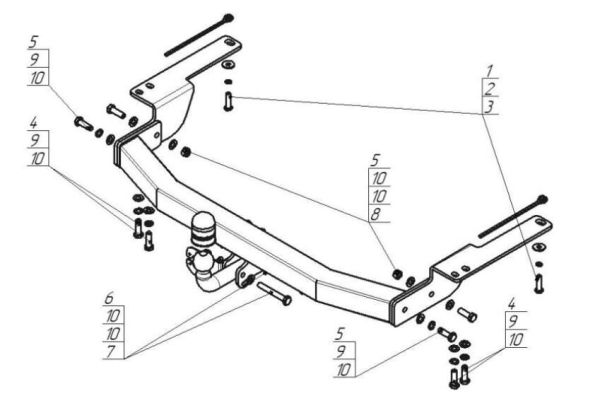 5
9
10

4
9
10

1
2
3

5
10
10
8

6
10
10
7

5
9
10

4
9
10