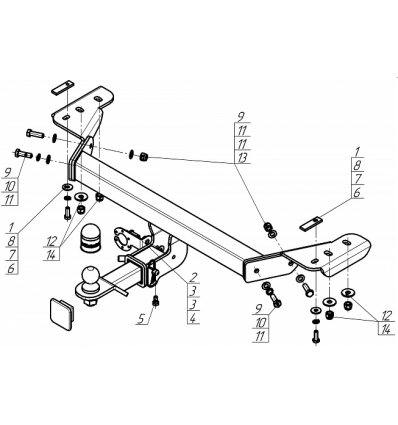 9
11
11
13

1
8
7
6

9
10
11

1
8
7
6

12
14

2
3
3
4

5

9
10
11

12
14