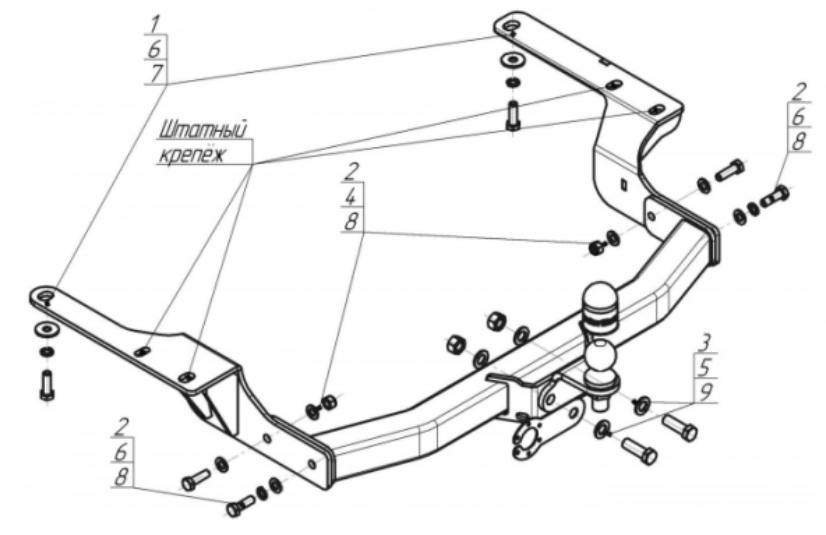 1
6
7

Штатный
крепёж

2
4
8

2
6
8

3
5
9

2
6
8