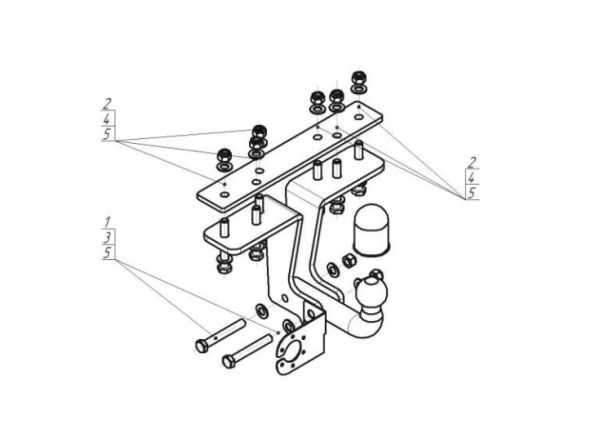 2
4
5

2
4
5

1
3
5