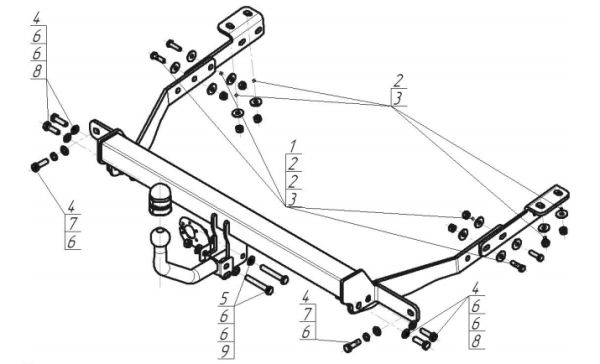 4
6
6
8

2
3

1
2
2
3

4
7
6

5
6
6
9

4
7
6

4
6
6
8