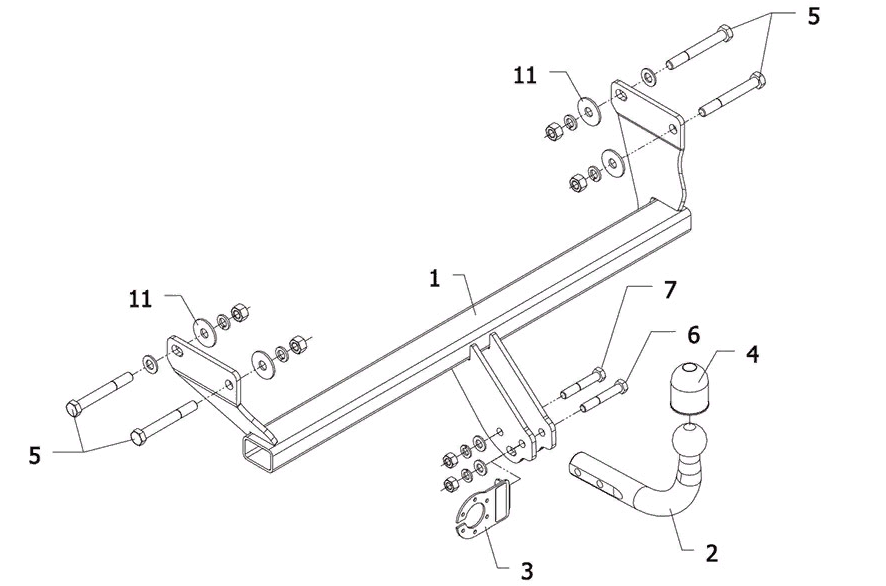 5
11
1
11
7
6
4
5
3
2